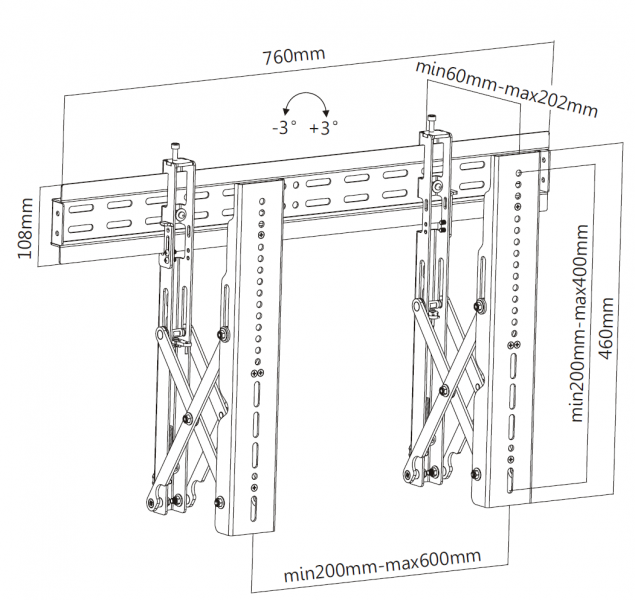 760mm

min60mm-max202mm

-3° +3°

108mm

min200mm-max400mm

460mm

min200mm-max600mm