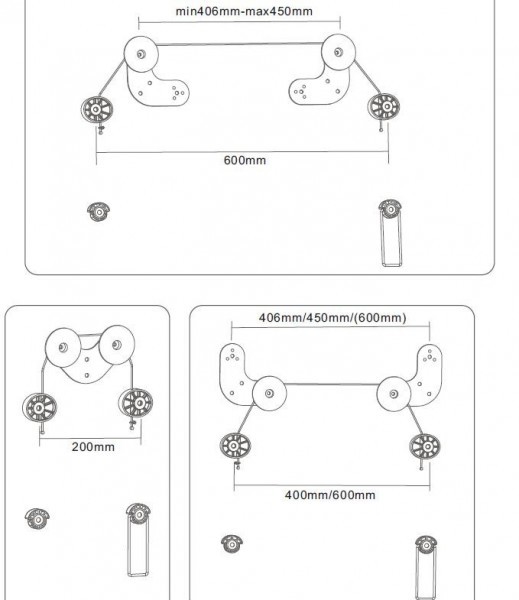 min406mm-max450mm

600mm

200mm

406mm/450mm/(600mm)

400mm/600mm