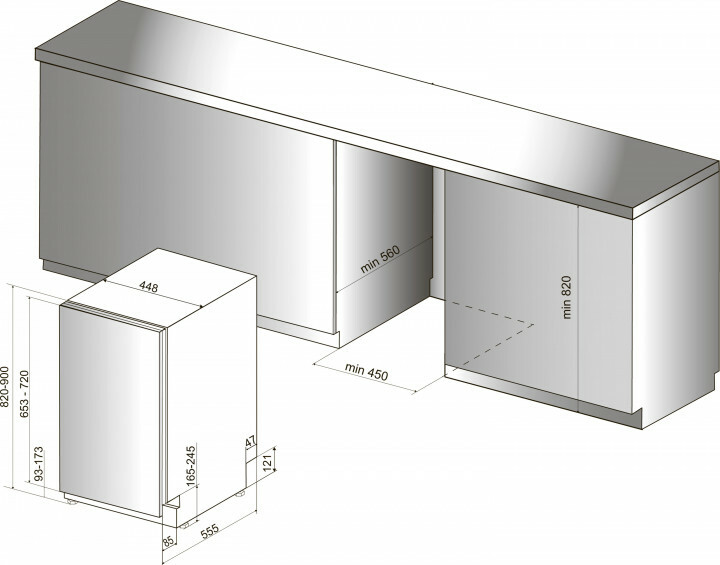 min 560
min 820
min 450
448
820-900
653 - 720
93-173
165-245
47
121
85
555