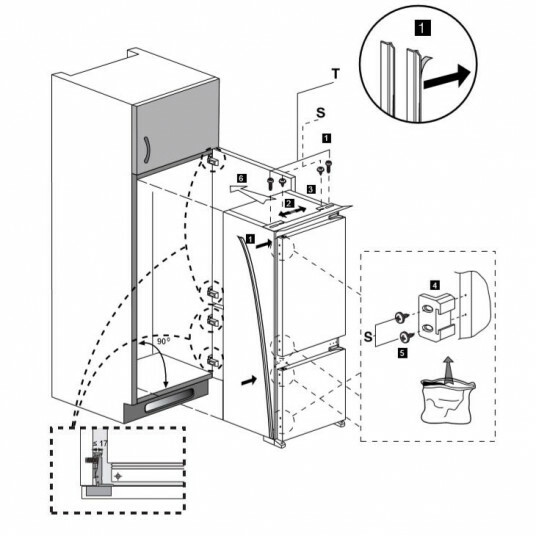 1
T
S
1
6
3
2
1
4
S
5
90°
≤ 17