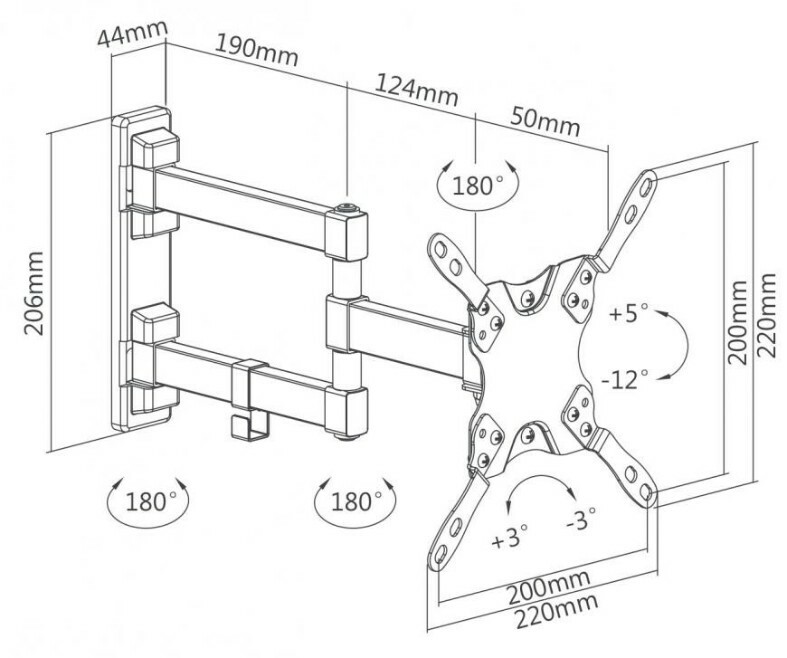 44mm
190mm
124mm
50mm
180°
206mm
+5°
-12°
200mm
220mm
180°
180°
+3°
-3°
200mm
220mm