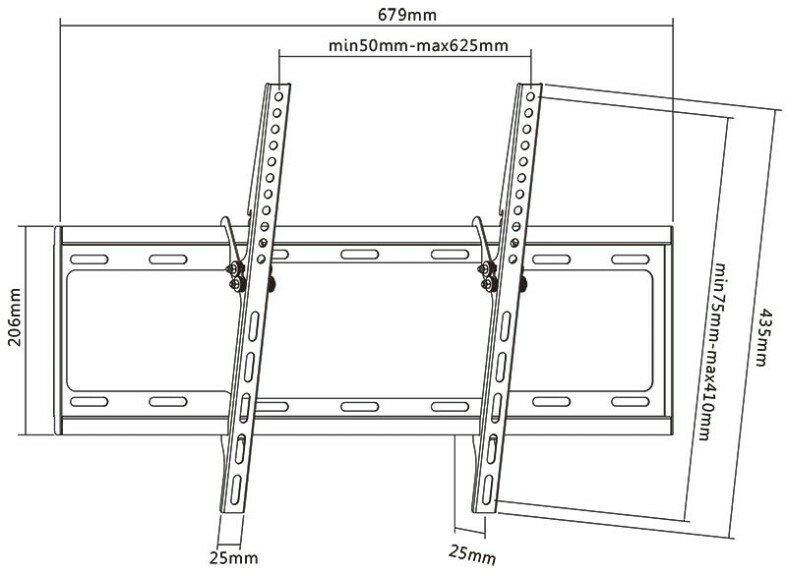 679mm

min50mm-max625mm

206mm

min75mm-max410mm

435mm

25mm

25mm