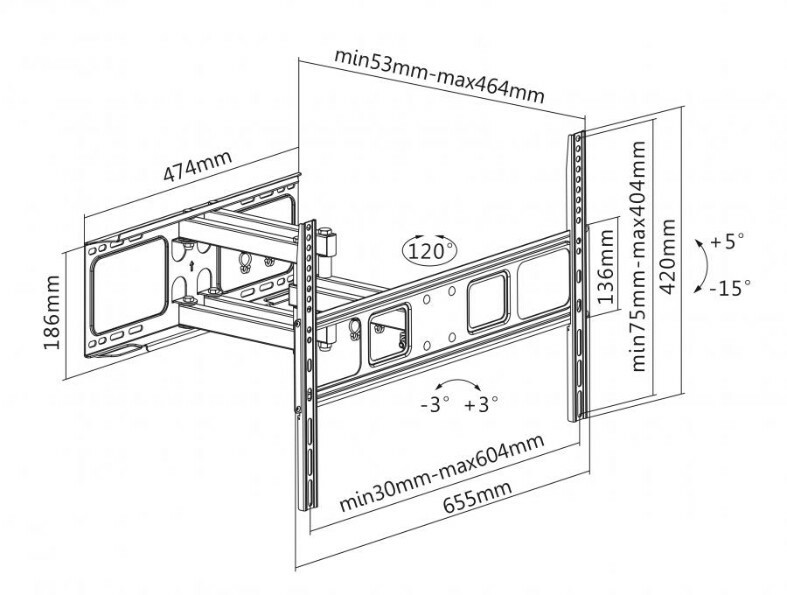 min53mm-max464mm

474mm

186mm

120°

136mm

min75mm-max404mm

420mm

+5°

-15°

-3°

+3°

min30mm-max604mm

655mm