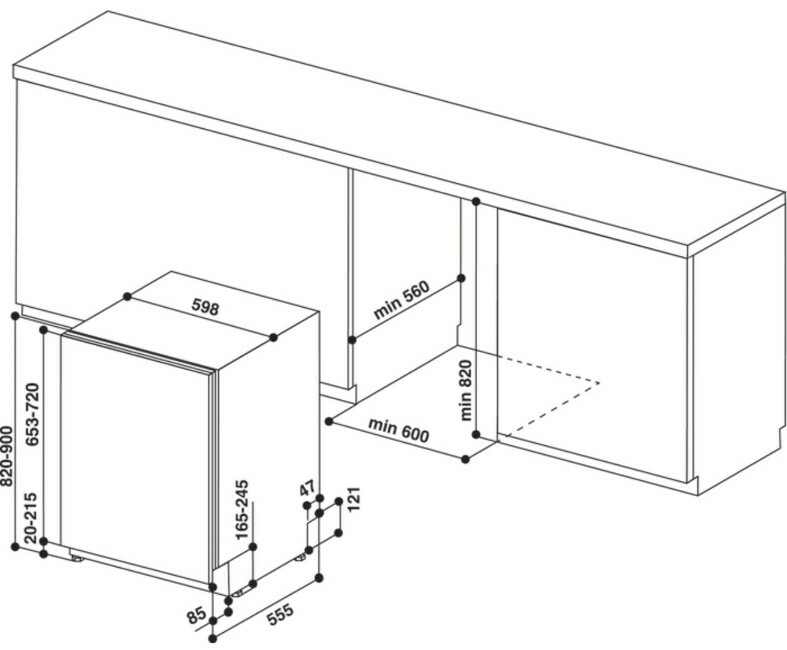 598
min 560
min 820
min 600
820-900
653-720
20-215
165-245
47
121
85
555