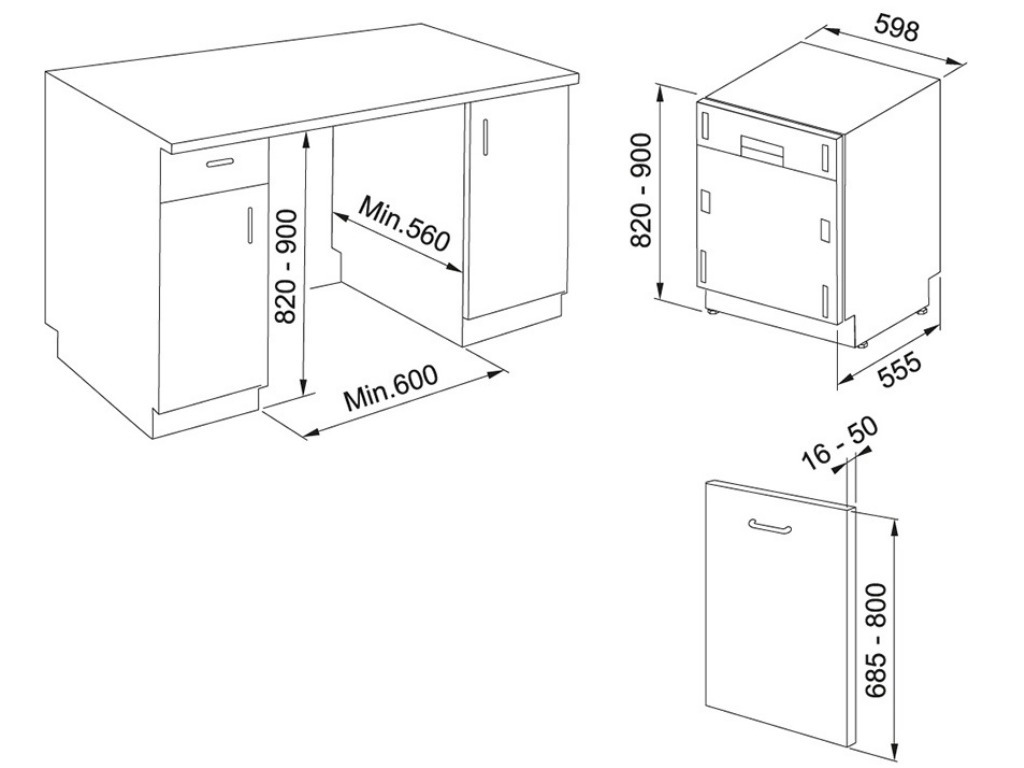 820 - 900
Min.560
Min.600
598
820 - 900
555
16 - 50
685 - 800