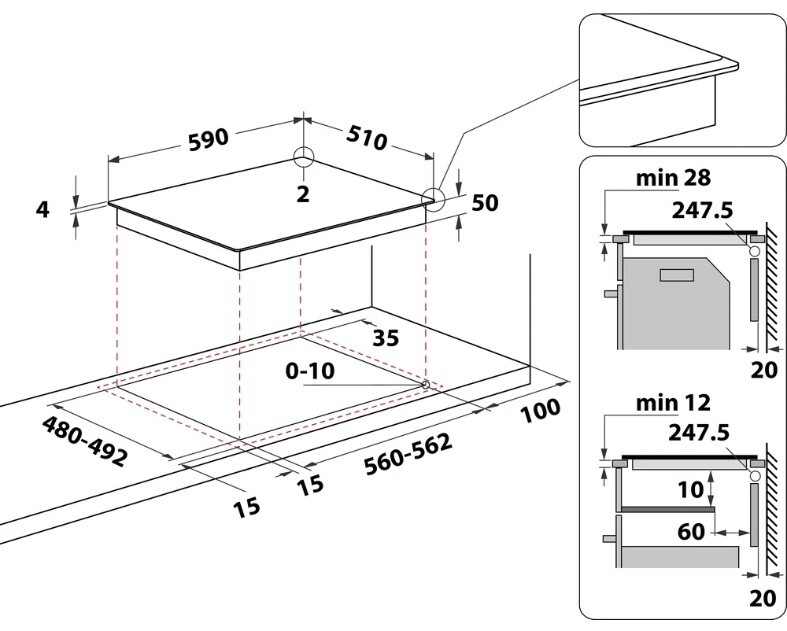 590
510
2
4
50
35
0-10
100
480-492
560-562
15
15
min 28
247.5
20
min 12
247.5
10
60
20