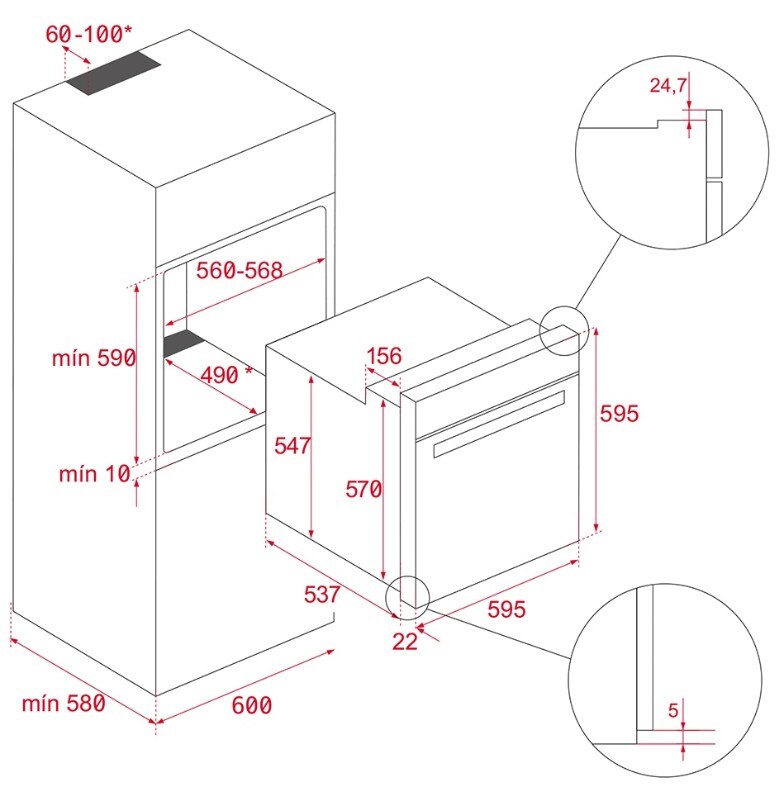 60-100*

24,7

560-568

mín 590

490 *

156

595

547

570

mín 10

537

595

22

mín 580

600

5