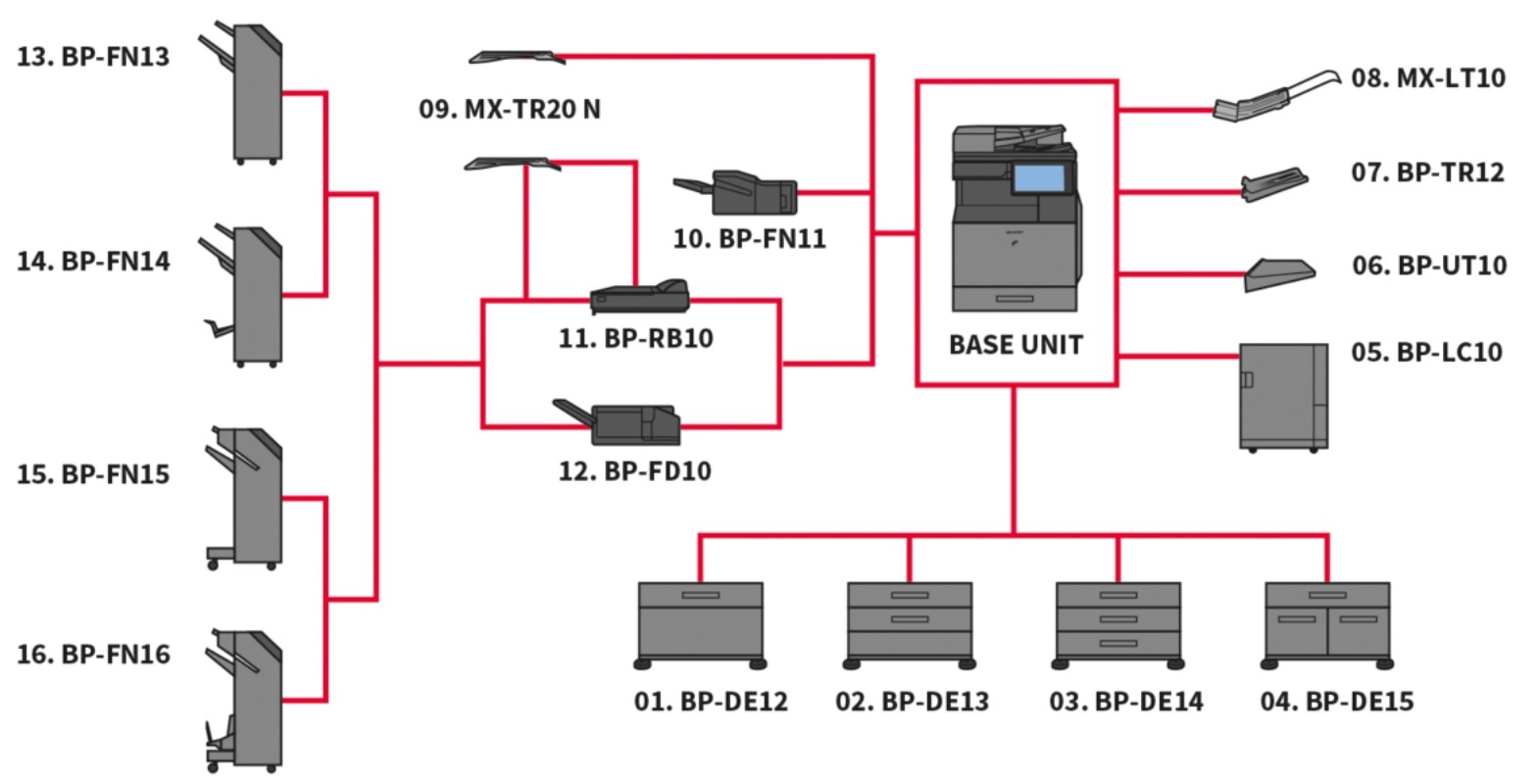 13. BP-FN13

14. BP-FN14

15. BP-FN15

16. BP-FN16

09. MX-TR20 N

10. BP-FN11

11. BP-RB10

12. BP-FD10

BASE UNIT

08. MX-LT10

07. BP-TR12

06. BP-UT10

05. BP-LC10

01. BP-DE12

02. BP-DE13

03. BP-DE14

04. BP-DE15