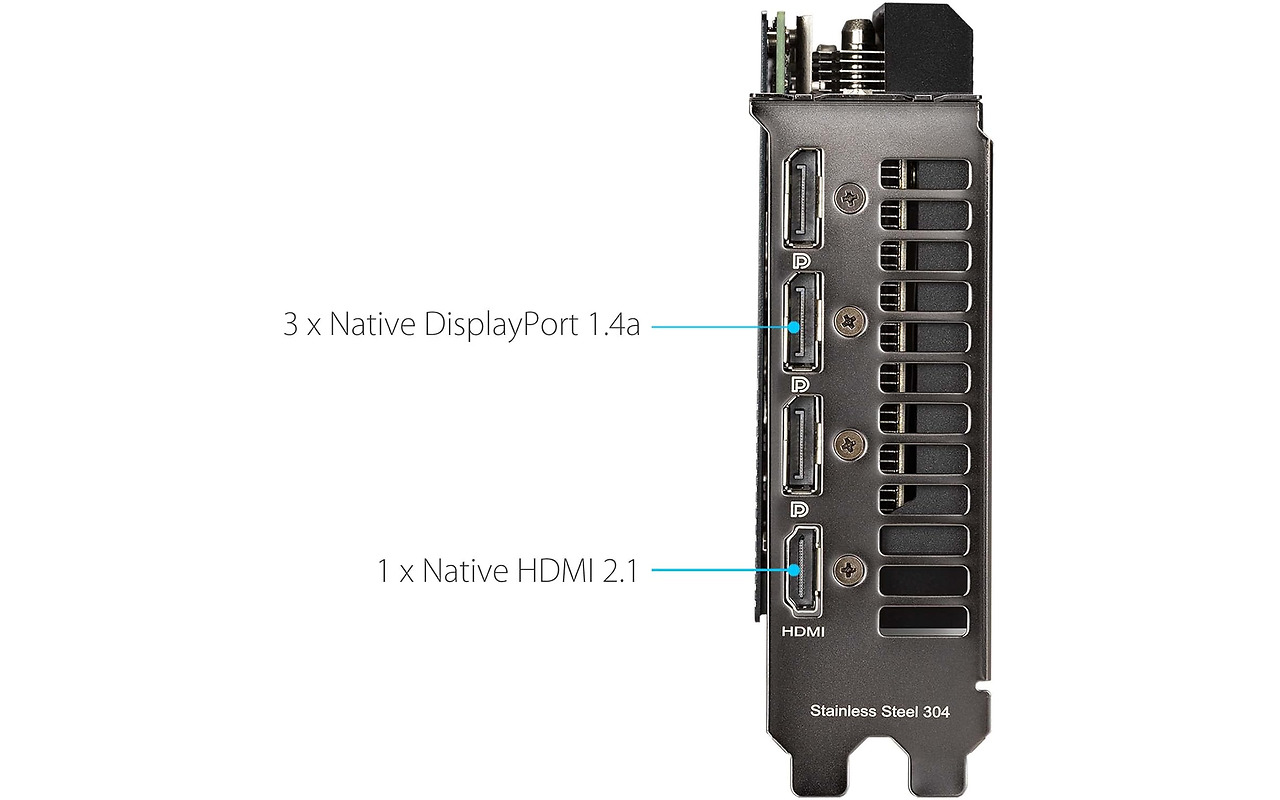 3 x Native DisplayPort 1.4a

1 x Native HDMI 2.1

HDMI

Stainless Steel 304