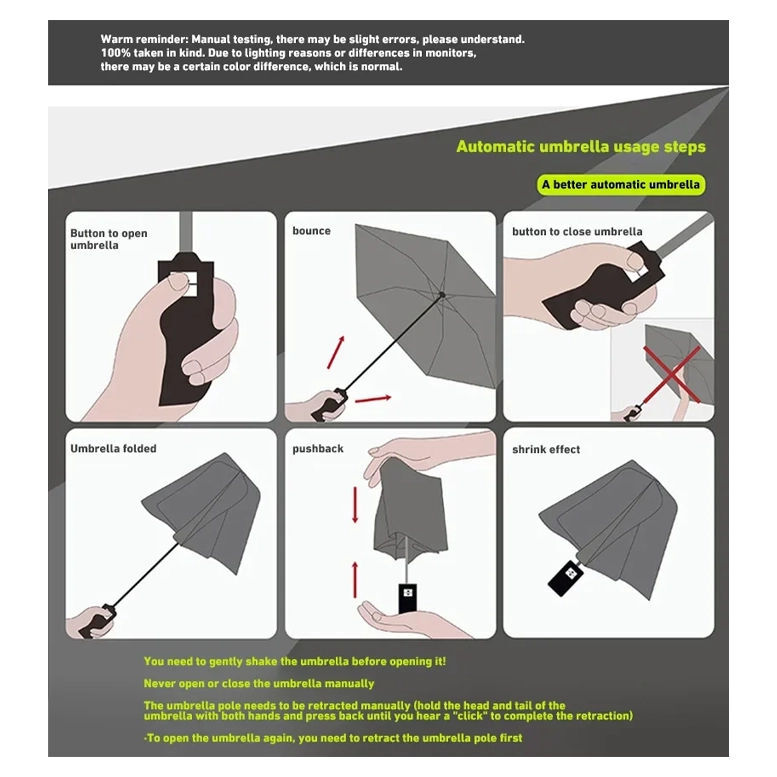 Warm reminder: Manual testing, there may be slight errors, please understand. 100% taken in kind. Due to lighting reasons or differences in monitors, there may be a certain color difference, which is normal.

Automatic umbrella usage steps

A better automatic umbrella

Button to open umbrella

bounce

button to close umbrella

Umbrella folded

pushback

shrink effect

You need to gently shake the umbrella before opening it!

Never open or close the umbrella manually

The umbrella pole needs to be retracted manually (hold the head and tail of the umbrella with both hands and press back until you hear a "click" to complete the retraction)

·To open the umbrella again, you need to retract the umbrella pole first