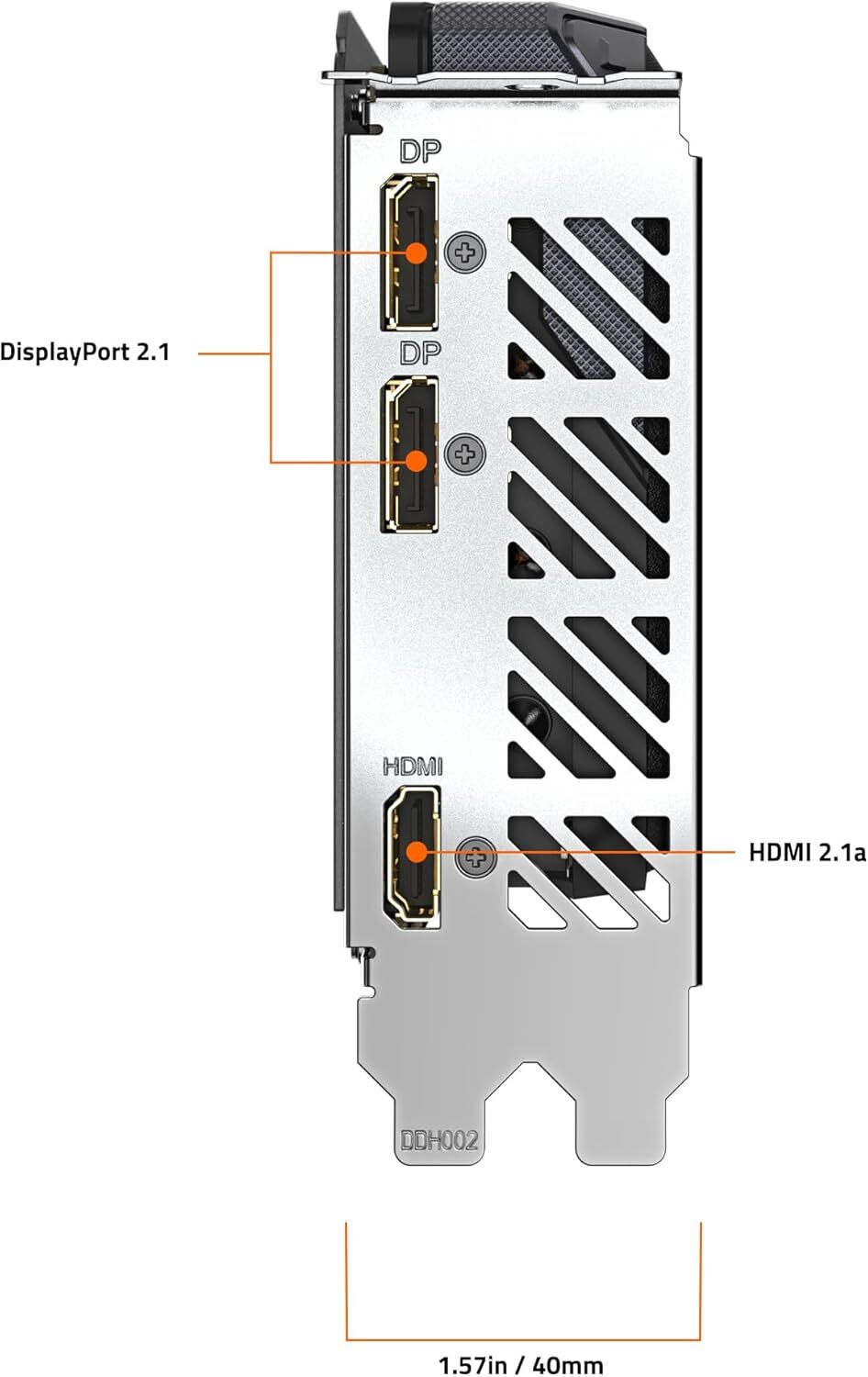 DP

DisplayPort 2.1

DP

HDMI

HDMI 2.1a

DDH002

1.57in / 40mm