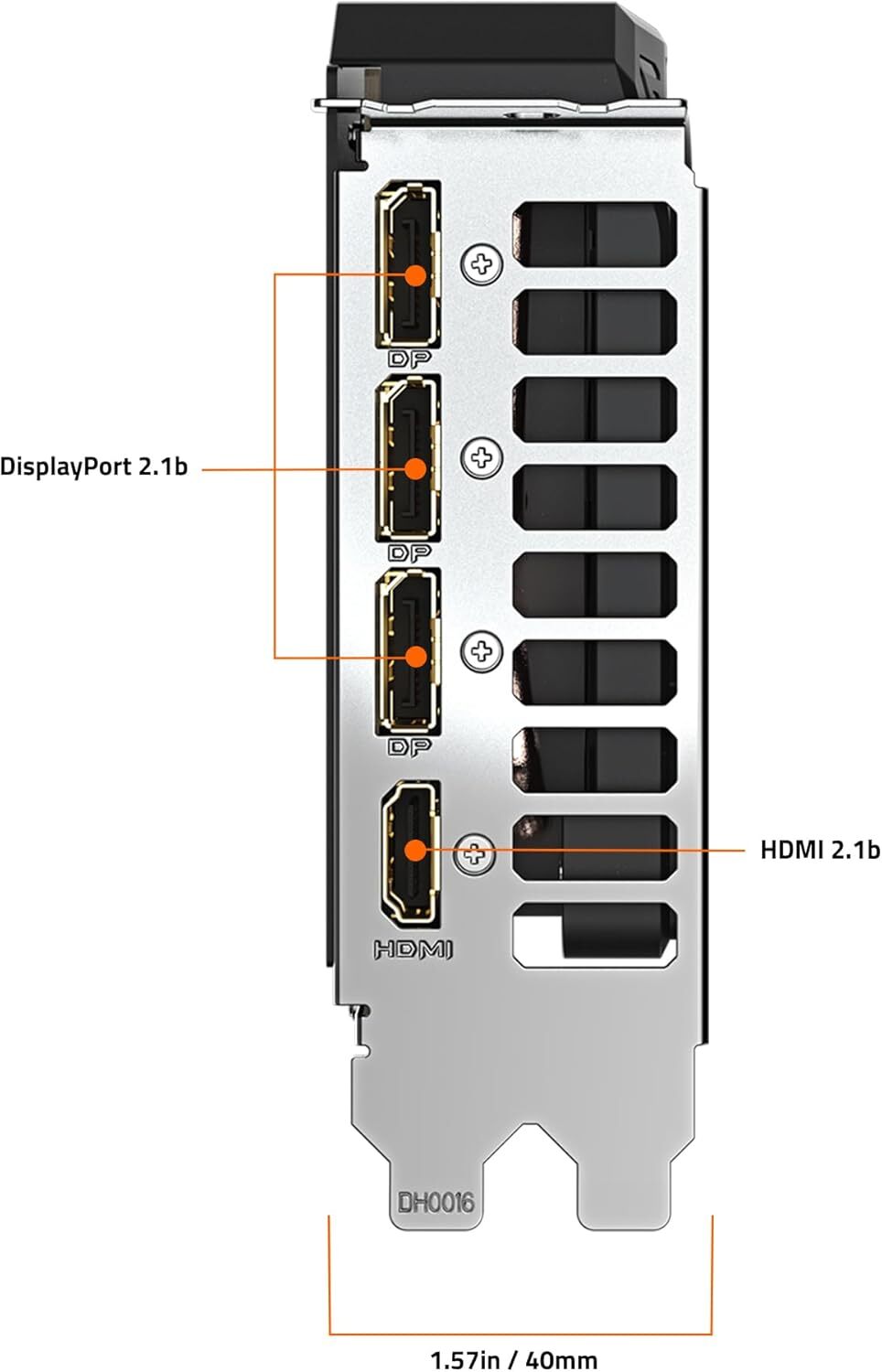 DP

DisplayPort 2.1b

DP

DP

HDMI 2.1b

HDMI

DH0016

1.57in / 40mm