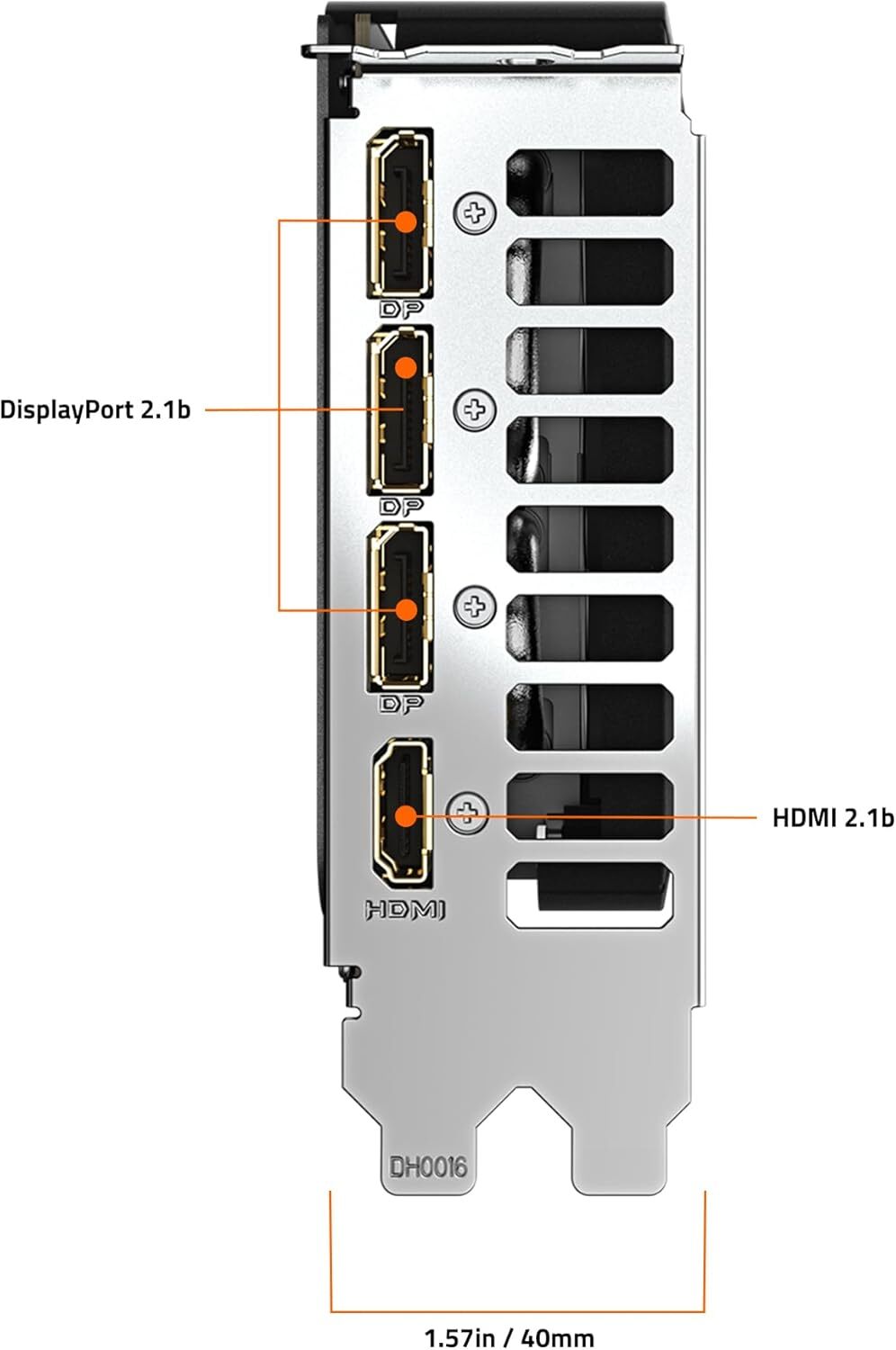 DP

DisplayPort 2.1b

DP

DP

HDMI 2.1b

HDMI

DH0016

1.57in / 40mm