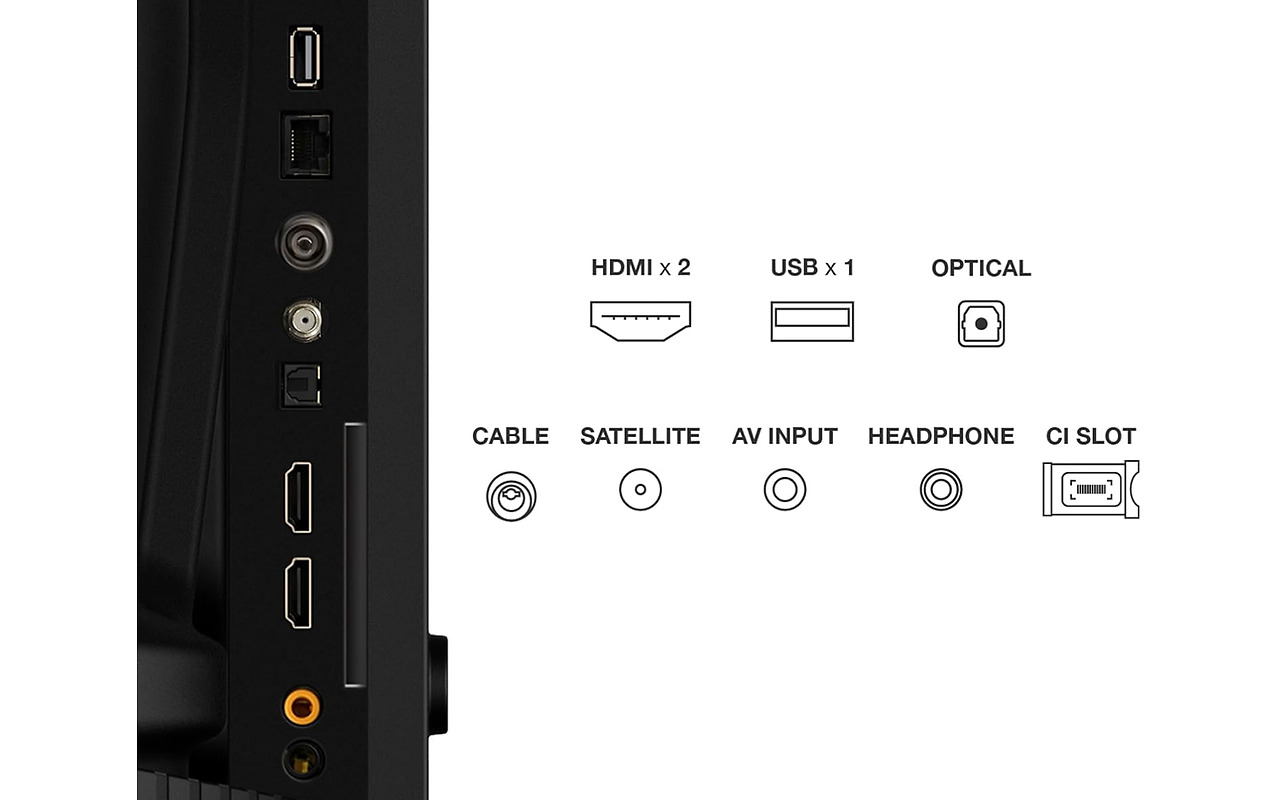 HDMI x 2
USB x 1
OPTICAL

CABLE
SATELLITE
AV INPUT
HEADPHONE
CI SLOT