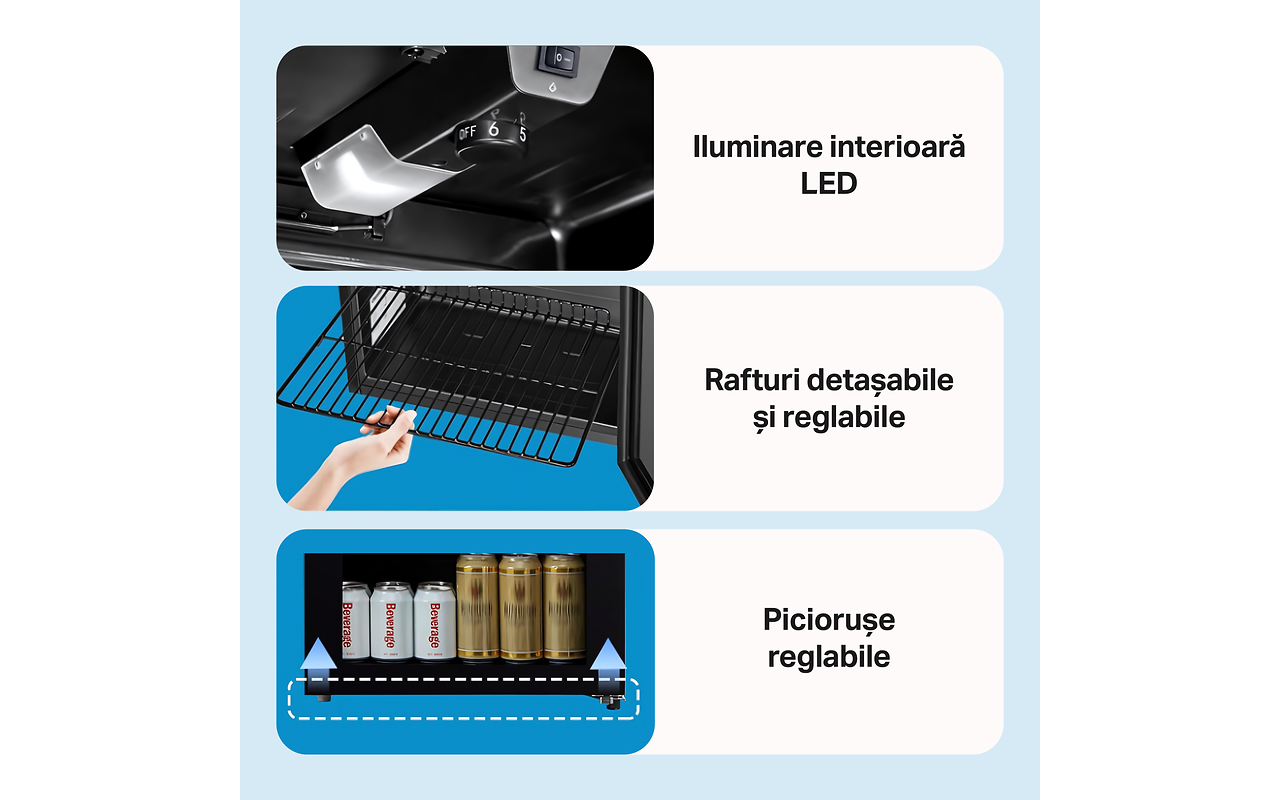 OFF 6 5

Iluminare interioară LED

Rafturi detașabile și reglabile

Beverage Beverage Beverage

Piciorușe reglabile