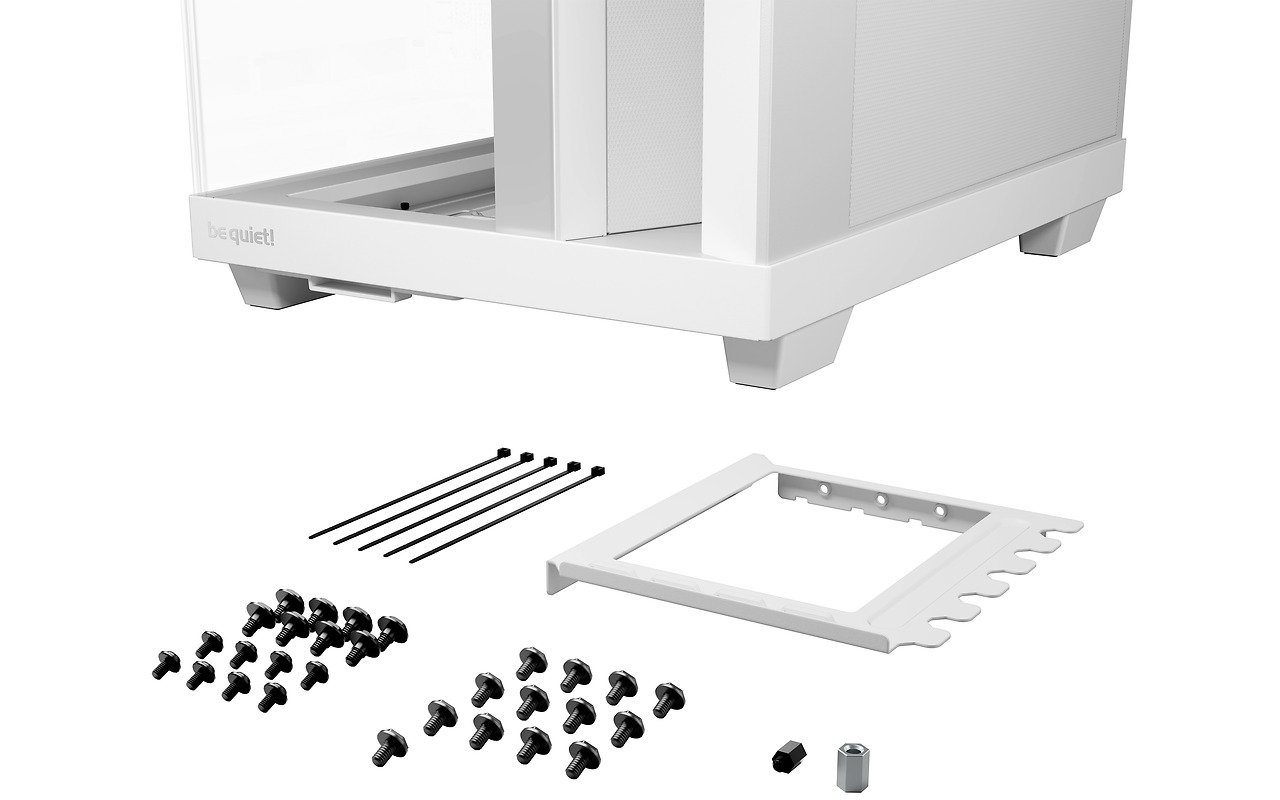 be quiet!