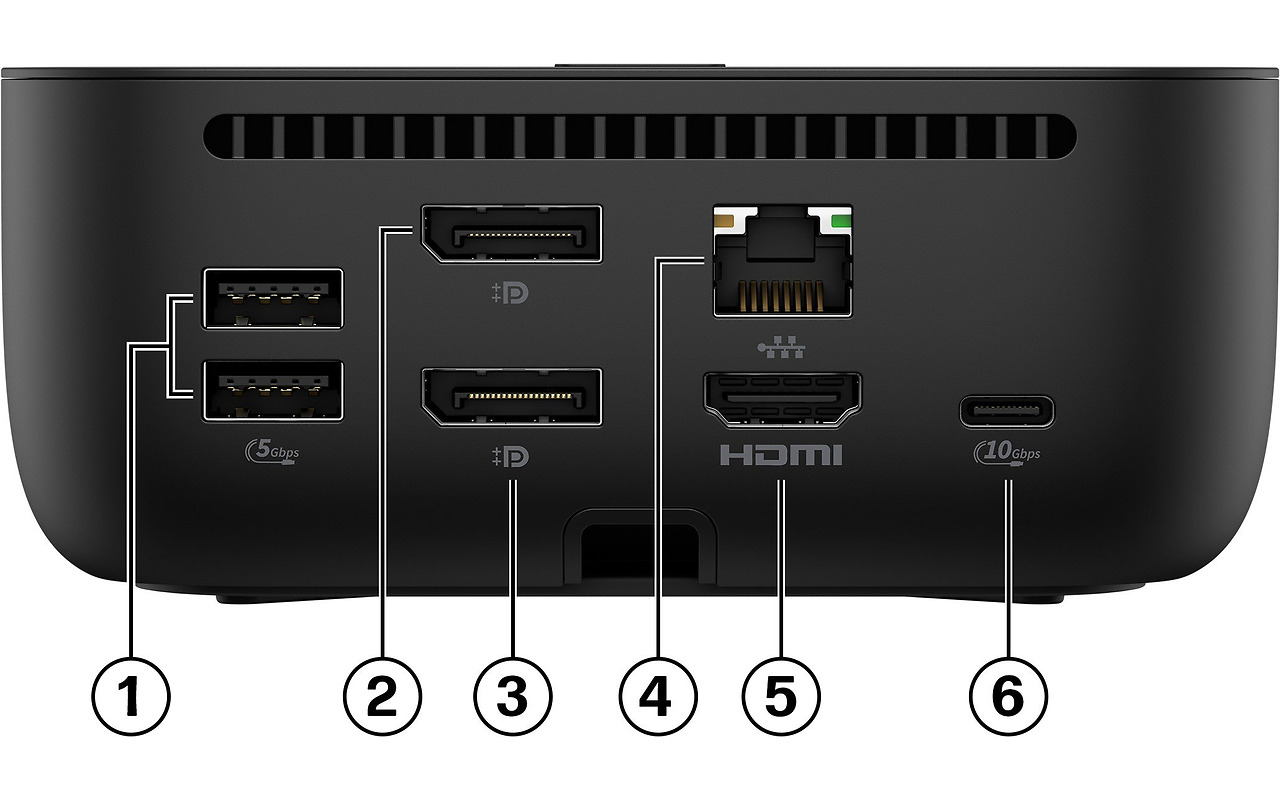 5Gbps

HDMI

10Gbps

1
2
3
4
5
6